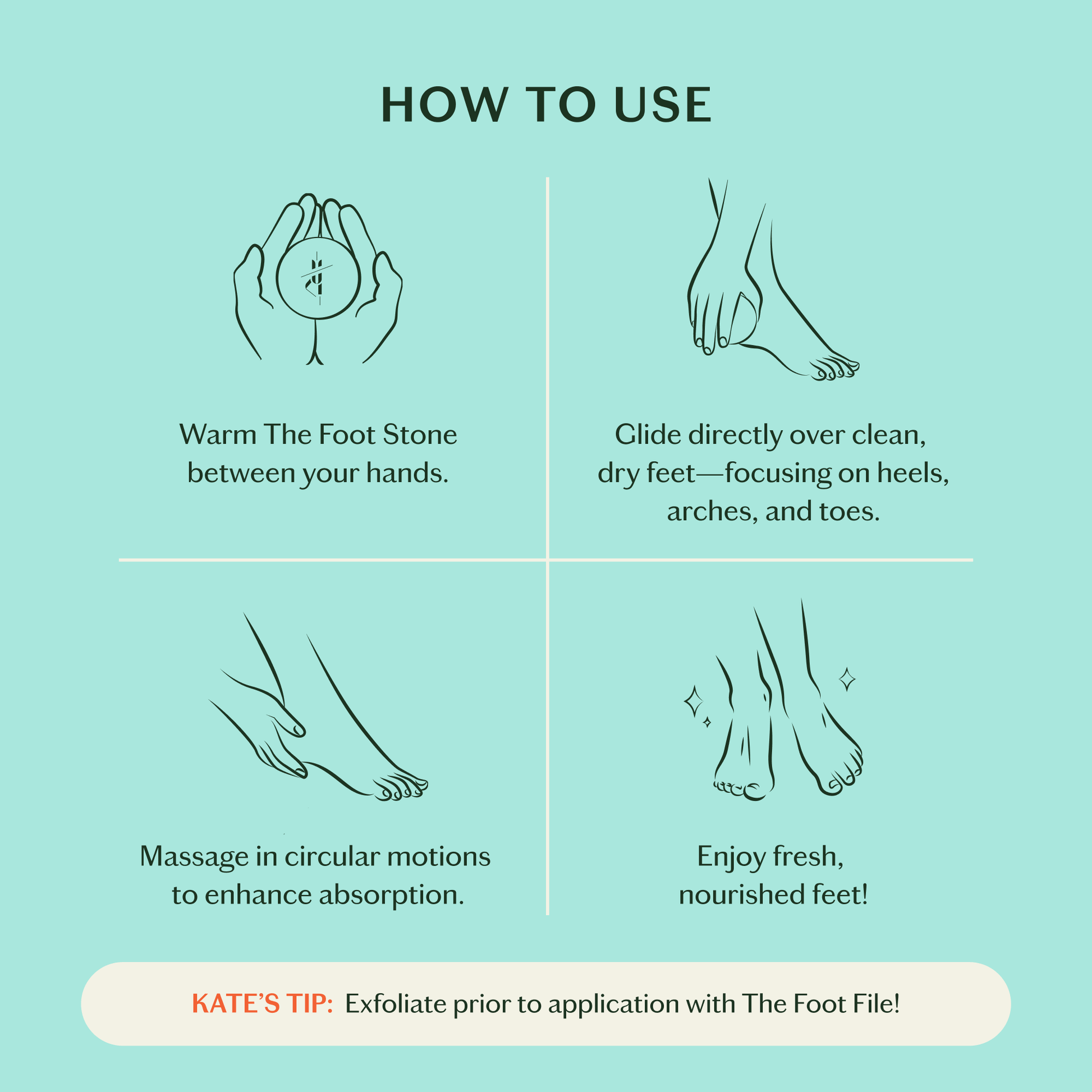 HOW TO USE

Warm The Foot Stone between your hands.

Glide directly over clean, dry feet—focusing on heels, arches, and toes.

Massage in circular motions to enhance absorption.

Enjoy fresh, nourished feet!

KATE'S TIP: Exfoliate prior to application with The Foot File!