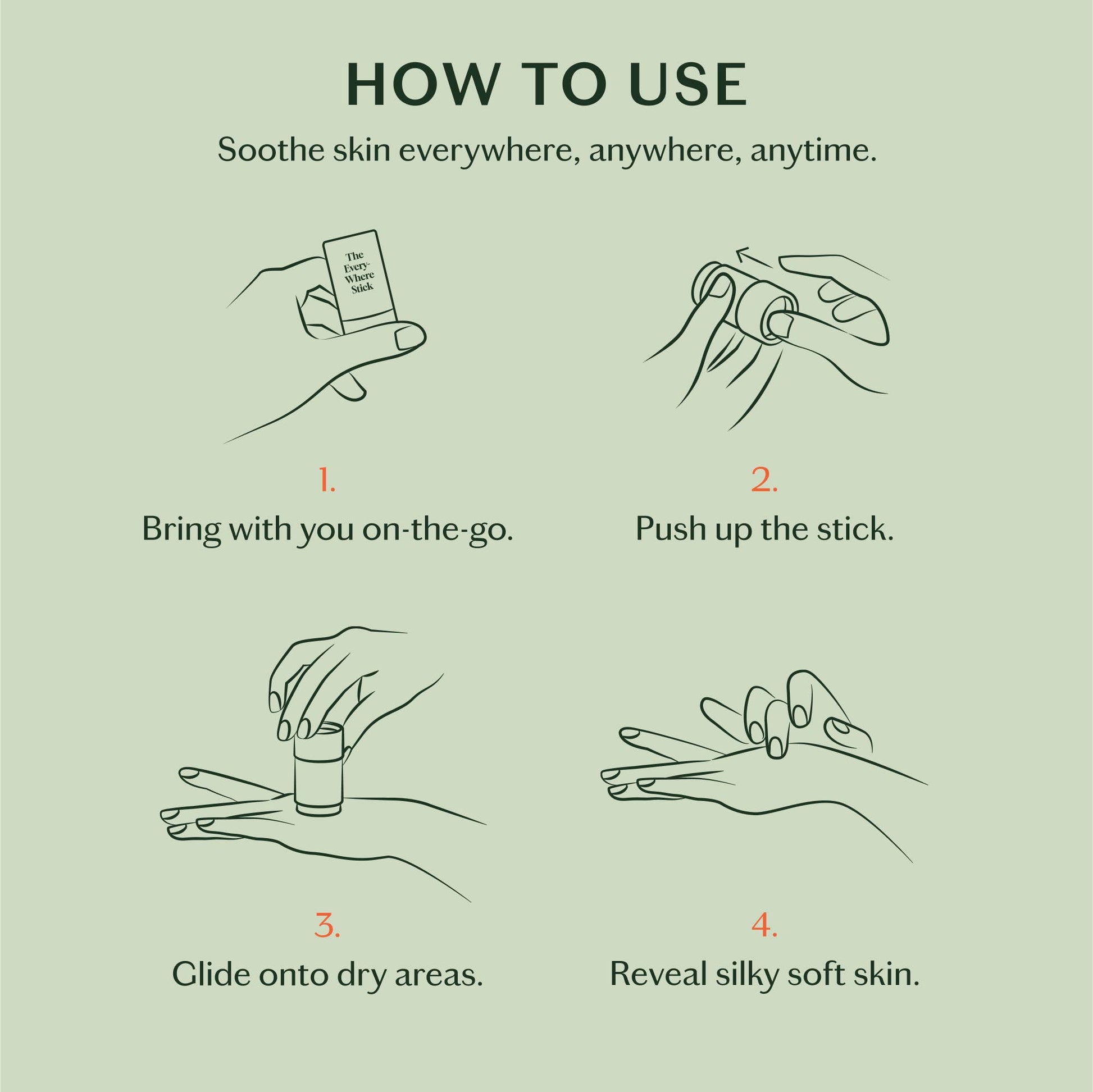 HOW TO USE

Soothe skin everywhere, anywhere, anytime.

The Every-Where Stick

1.
Bring with you on-the-go.

2.
Push up the stick.

3.
Glide onto dry areas.

4.
Reveal silky soft skin.